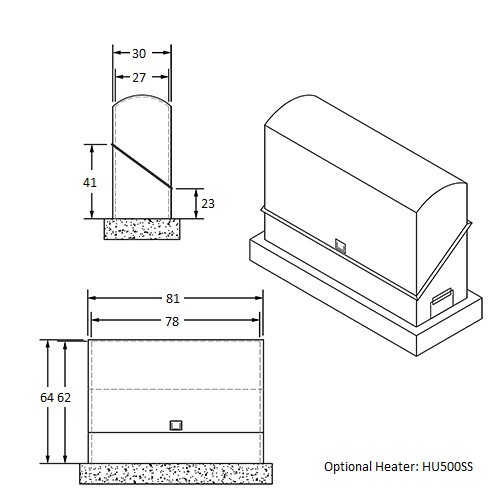 30
27
41
23
81
78
64 62
Optional Heater: HU500SS